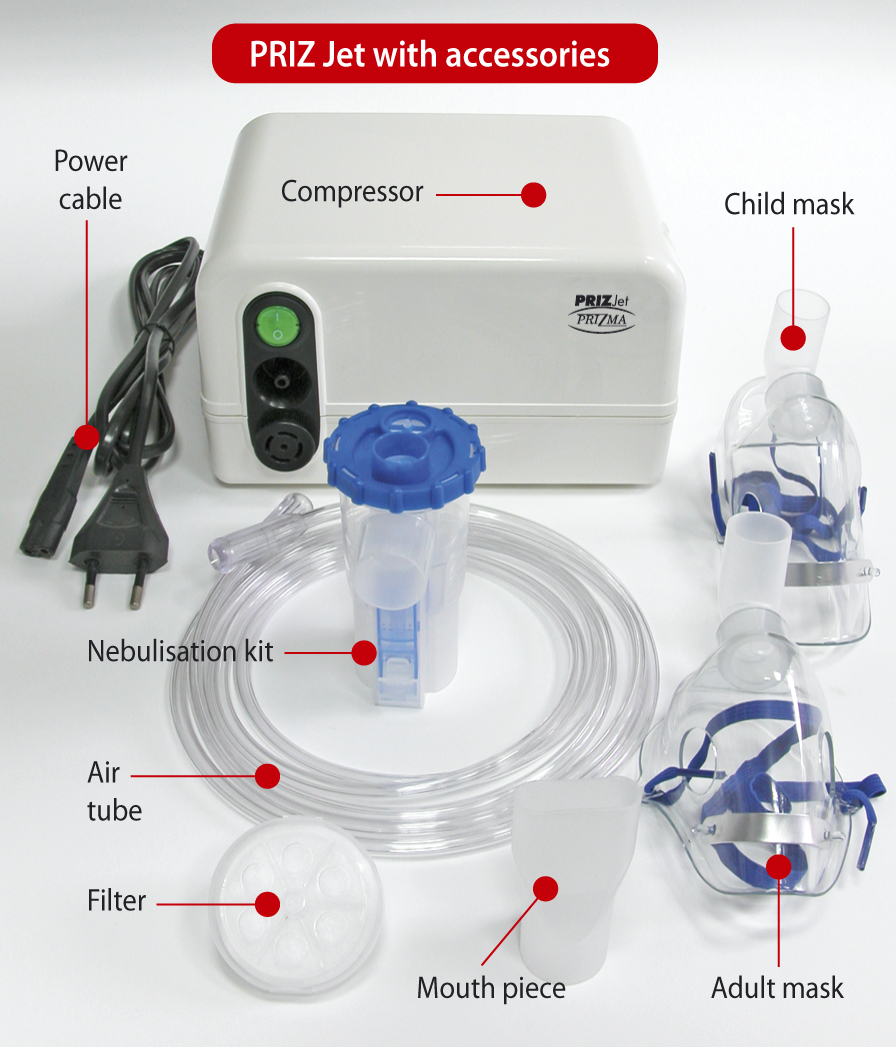 PRIZ Jet with accessories

Power cable

Compressor

Child mask

PRIZ Jet
PRIZMA

Nebulisation kit

Air tube

Filter

Mouth piece

Adult mask